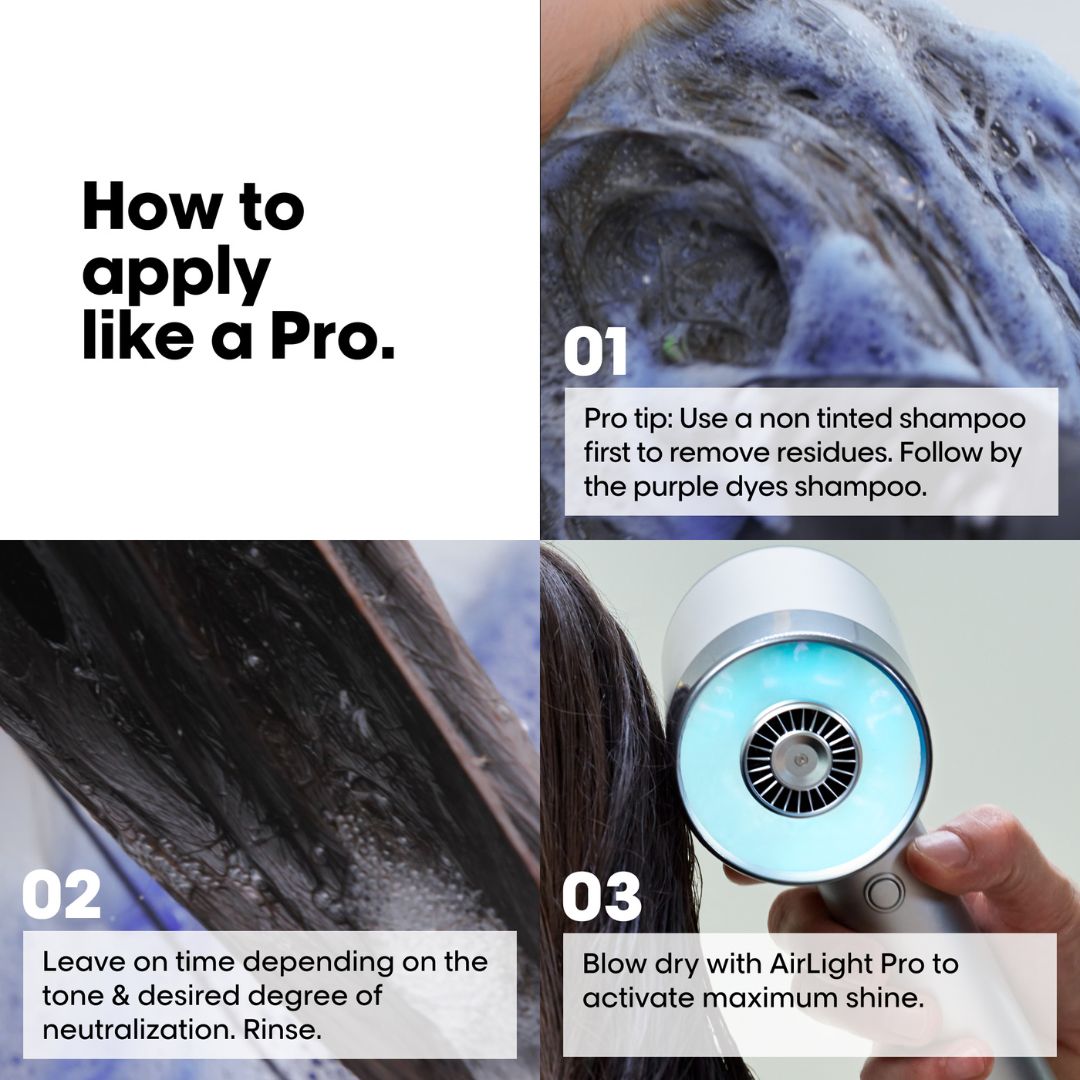 How to apply like a Pro.

01

Pro tip: Use a non tinted shampoo first to remove residues. Follow by the purple dyes shampoo.

02

Leave on time depending on the tone & desired degree of neutralization. Rinse.

03

Blow dry with AirLight Pro to activate maximum shine.